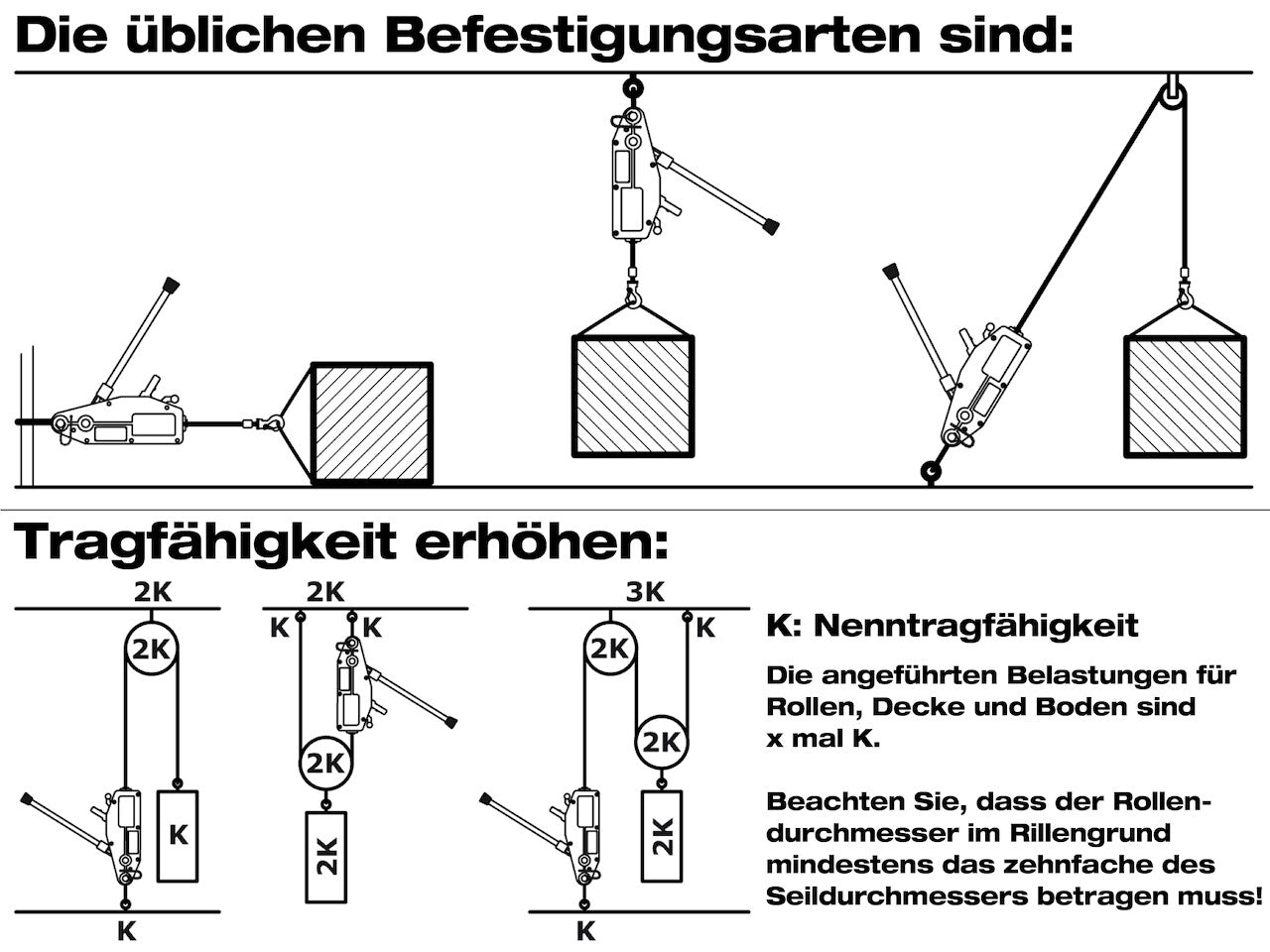 Die üblichen Befestigungsarten sind:

Tragfähigkeit erhöhen:

2K

2K

K

K

2K

K

K

2K

2K

3K

K

2K

2K

2K

K

K: Nenntragfähigkeit

Die angeführten Belastungen für Rollen, Decke und Boden sind x mal K.

Beachten Sie, dass der Rollendurchmesser im Rillengrund mindestens das zehnfache des Seildurchmessers betragen muss!