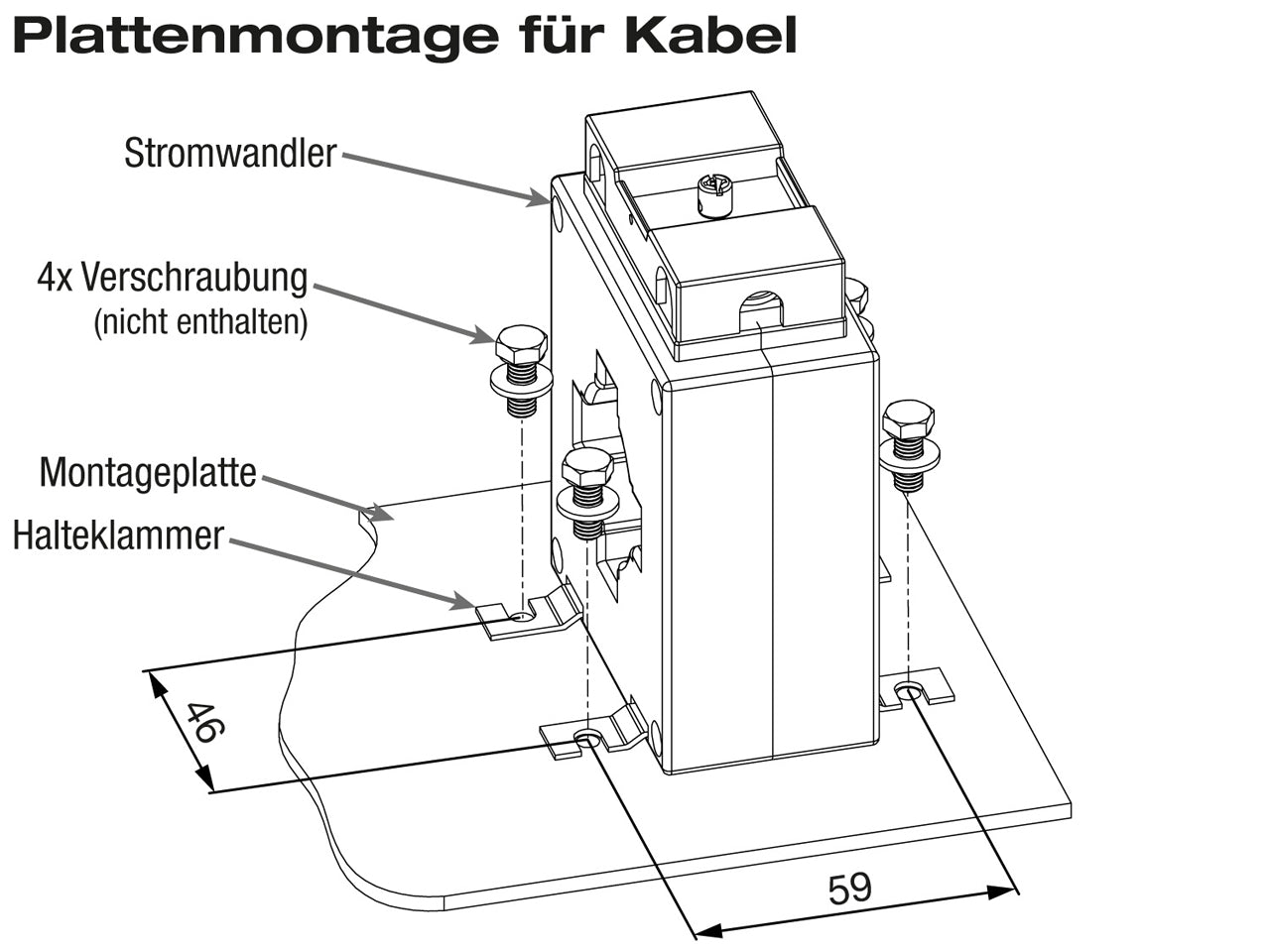 Plattenmontage für Kabel

Stromwandler

4x Verschraubung
(nicht enthalten)

Montageplatte

Halteklammer

46

59