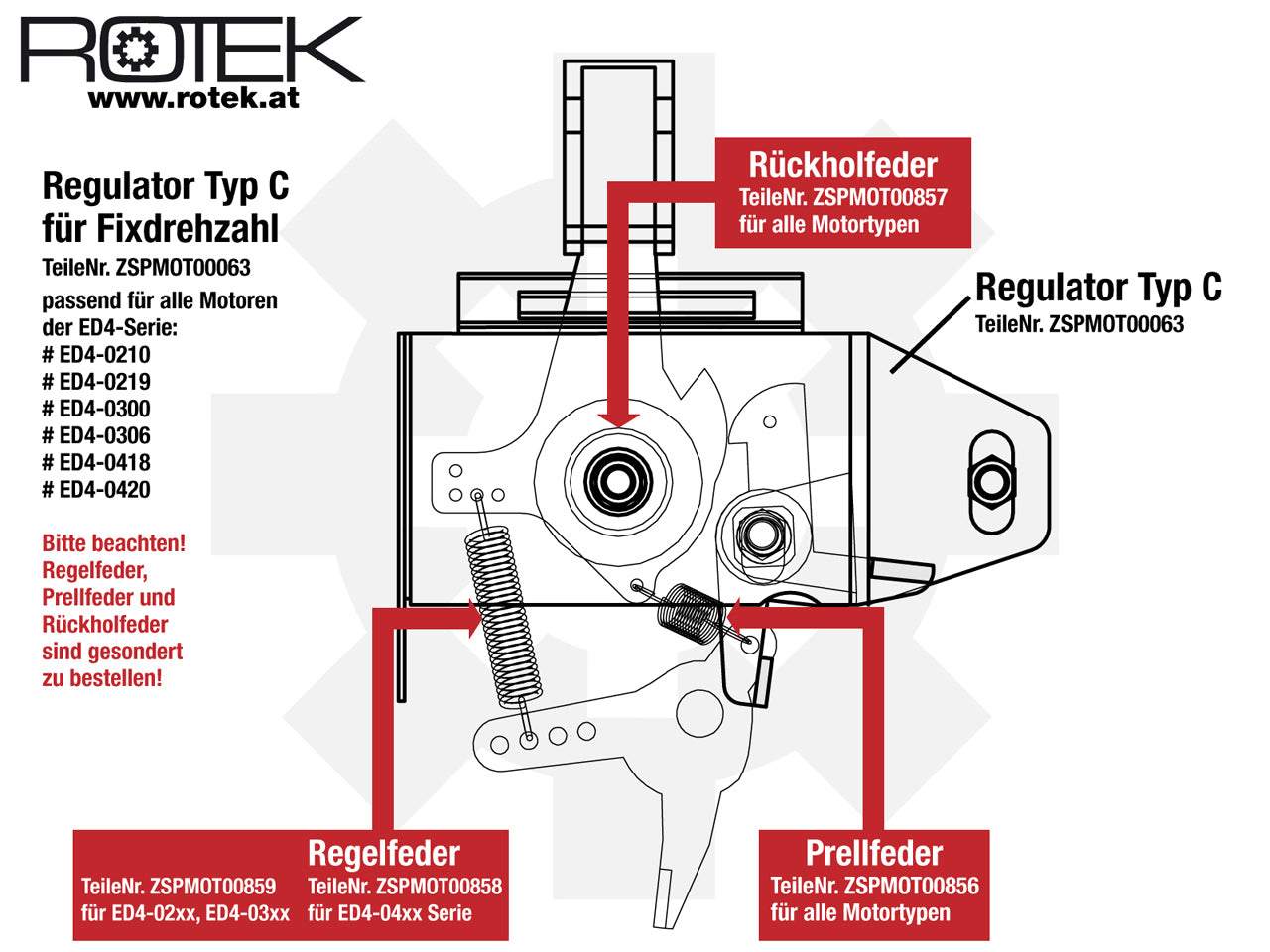 ROTEK
www.rotek.at

Regulator Typ C
für Fixdrehzahl
TeileNr. ZSPMOT00063
passend für alle Motoren der ED4-Serie:
# ED4-0210
# ED4-0219
# ED4-0300
# ED4-0306
# ED4-0418
# ED4-0420

Bitte beachten! Regelfeder, Prellfeder und Rückholfeder sind gesondert zu bestellen!

Rückholfeder
TeileNr. ZSPMOT00857
für alle Motortypen

Regulator Typ C
TeileNr. ZSPMOT00063

Regelfeder
TeileNr. ZSPMOT00859
für ED4-02xx, ED4-03xx
TeileNr. ZSPMOT00858
für ED4-04xx Serie

Prellfeder
TeileNr. ZSPMOT00856
für alle Motortypen